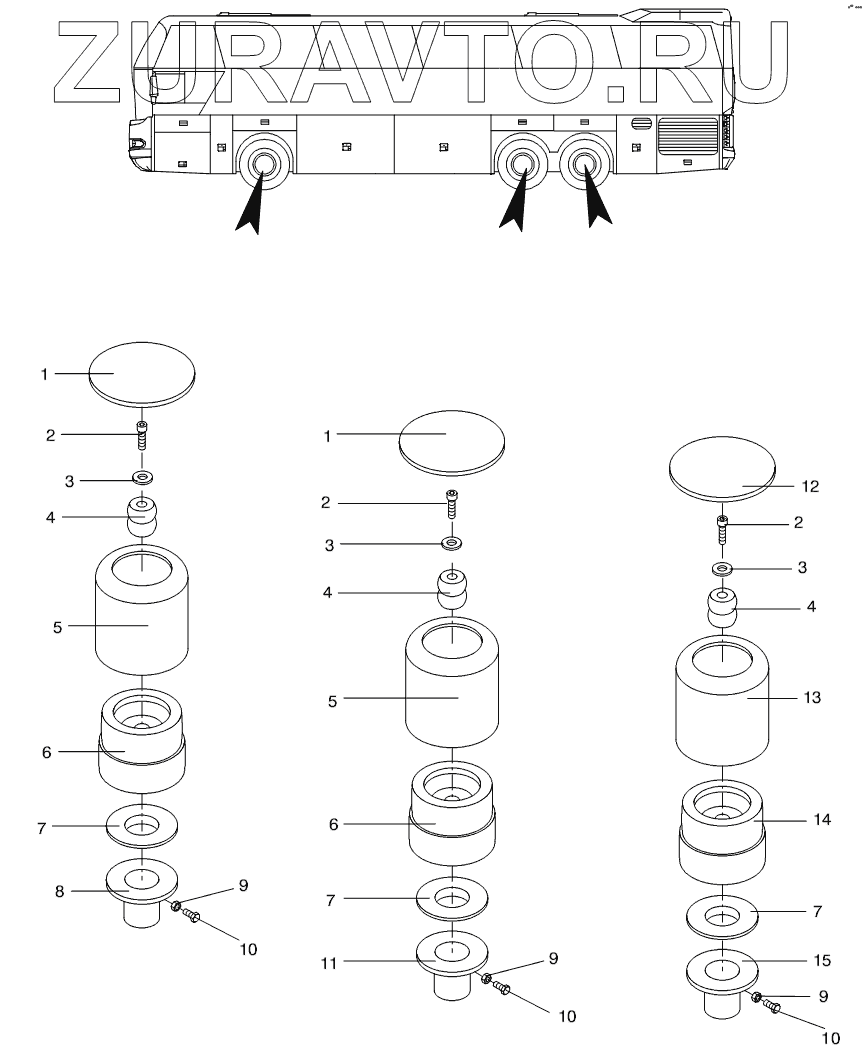 ZURAVTO.RU

1
2
3
4
5
6
7
8
9
10

1
2
3
4
5
6
7
11
9
10

12
2
3
4
13
14
7
15
9
10