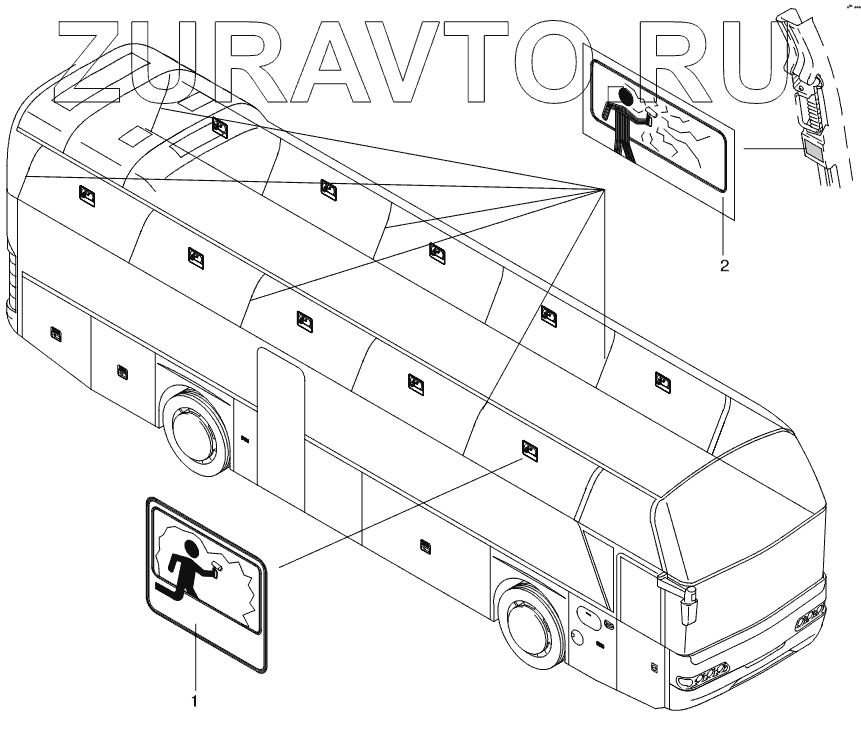 ZURAVTO.RU

2

1