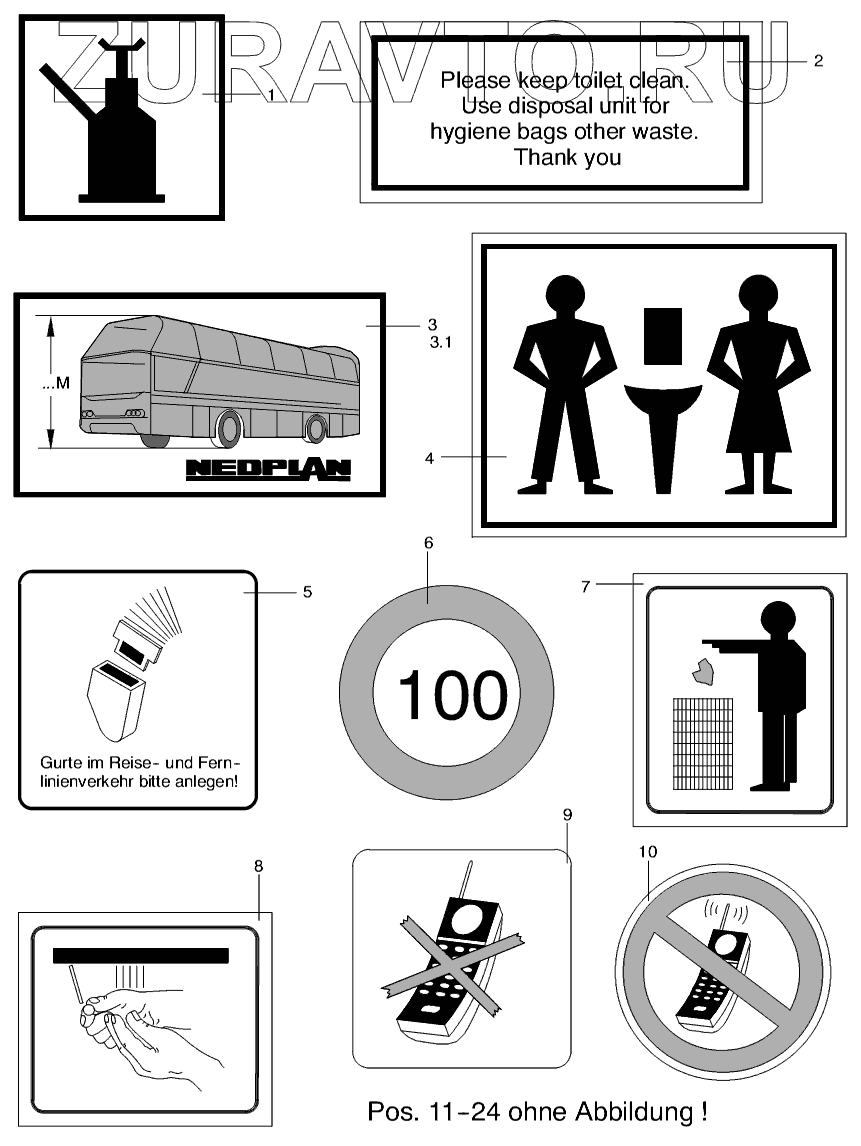 ZURAVTO.RU

1

Please keep toilet clean. Use disposal unit for hygiene bags other waste. Thank you

2

...M

NEOPLAN

3
3.1

4

5

Gurte im Reise- und Fernlinienverkehr bitte anlegen!

6

100

7

8

9

10

Pos. 11-24 ohne Abbildung !