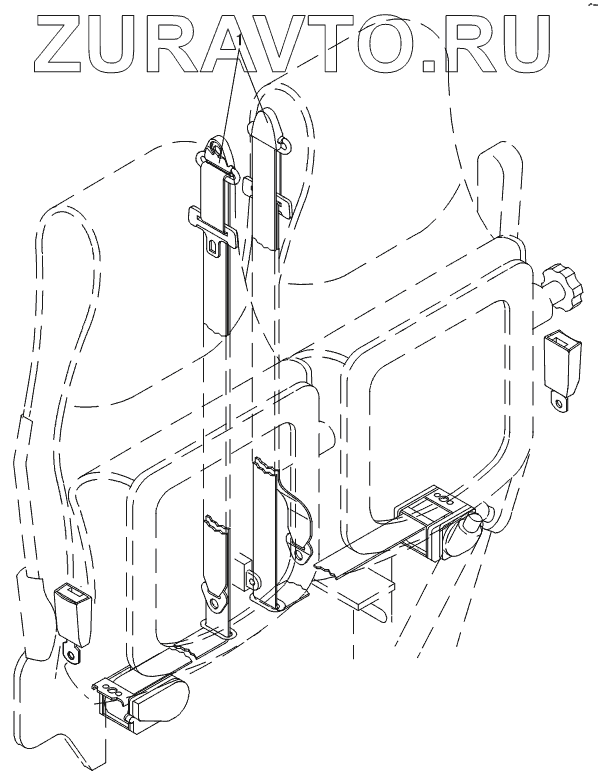 ZURAVTO.RU

1