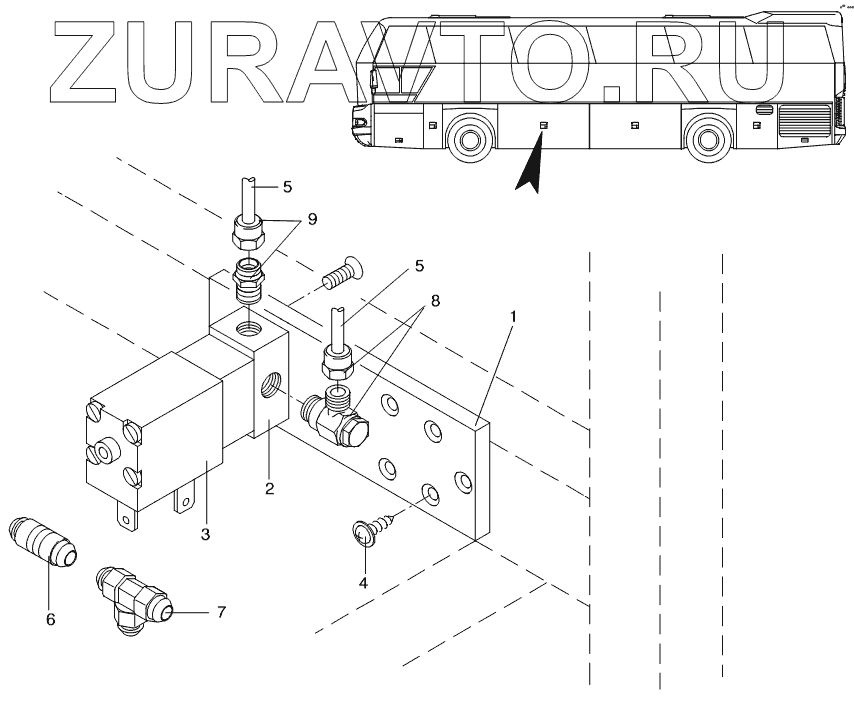 ZURAVTO.RU

5
9
5
8
1
2
3
4
6
7