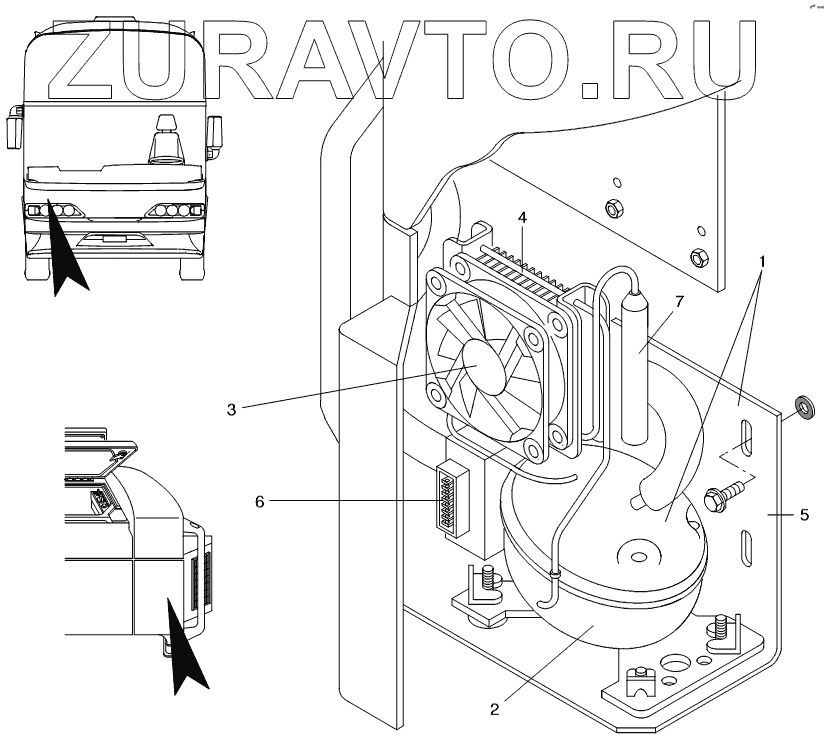 ZURAVTO.RU

4
1
7
3
6
5
2