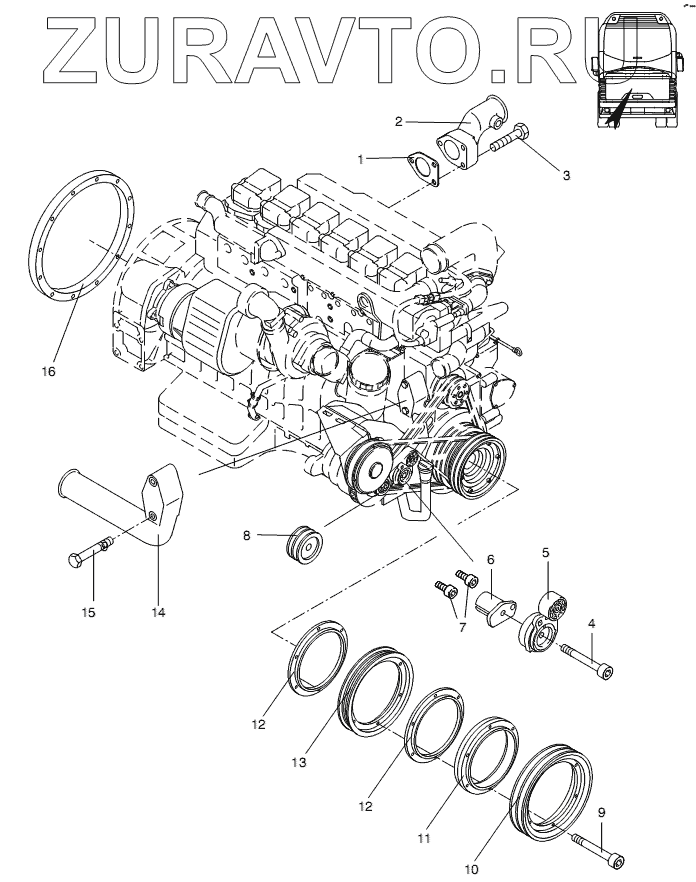 ZURAVTO.RU

2
1
3
16
8
6
5
7
4
15
14
12
13
12
11
10
9