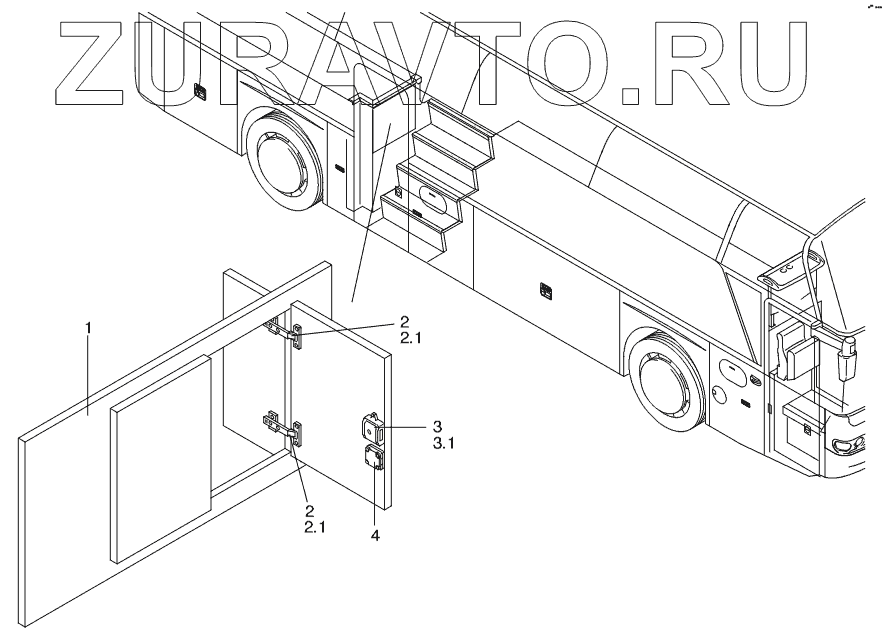 ZURAVTO.RU

1

2
2.1

3
3.1

2
2.1

4