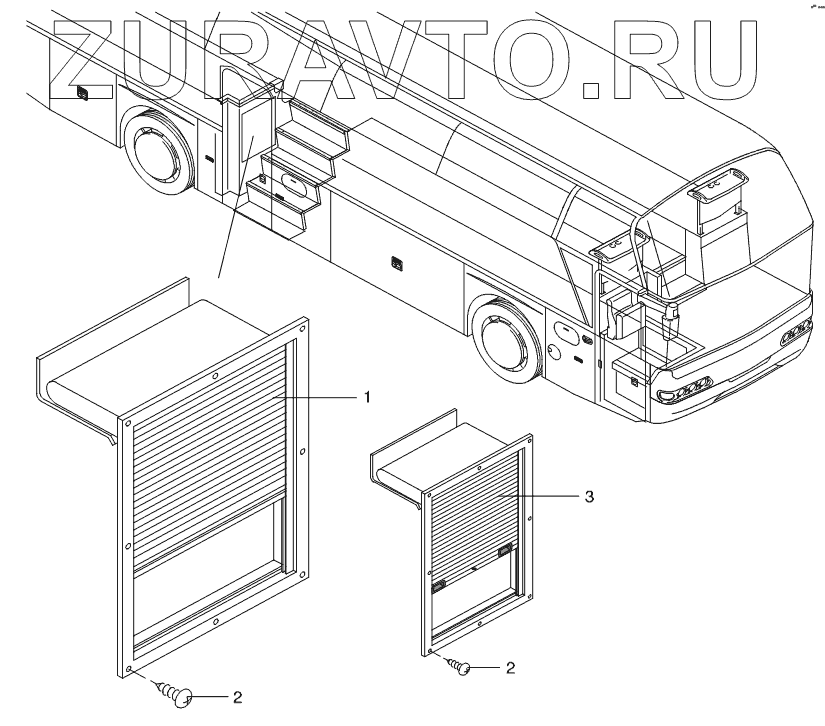 ZURAVTO.RU

1

3

2

2