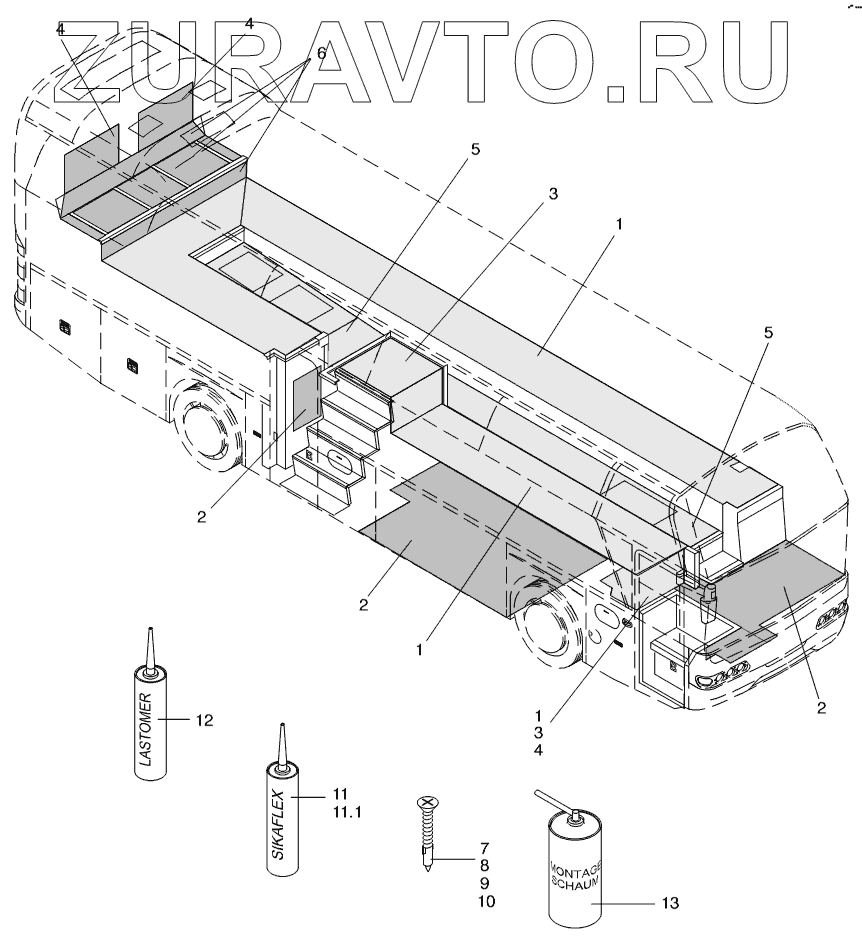 ZURAVTO.RU

4
4
6
5
3
1
5
2
2
1
2
1
3
4
LASTOMER
12
SIKAFLEX
11
11.1
7
8
9
10
MONTAGE SCHAUM
13