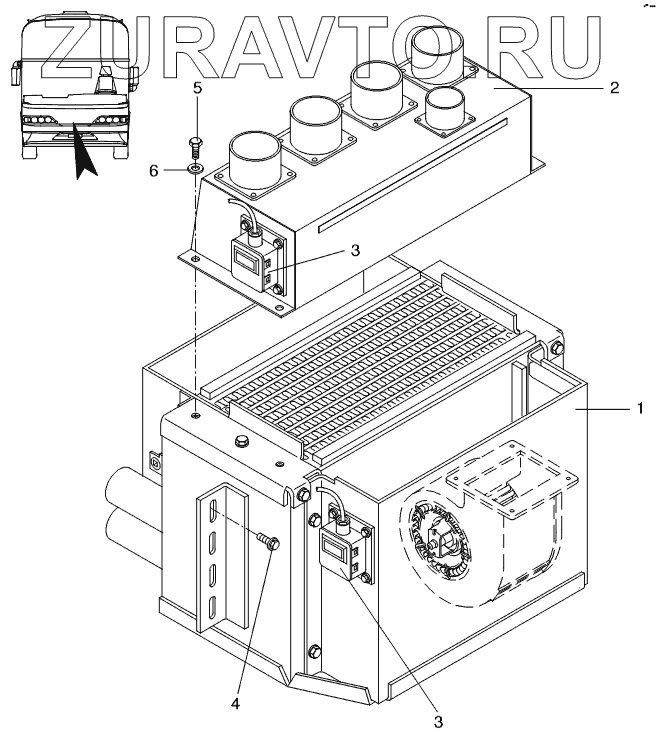 ZURAVTO.RU

5
2
6
3
1
4
3