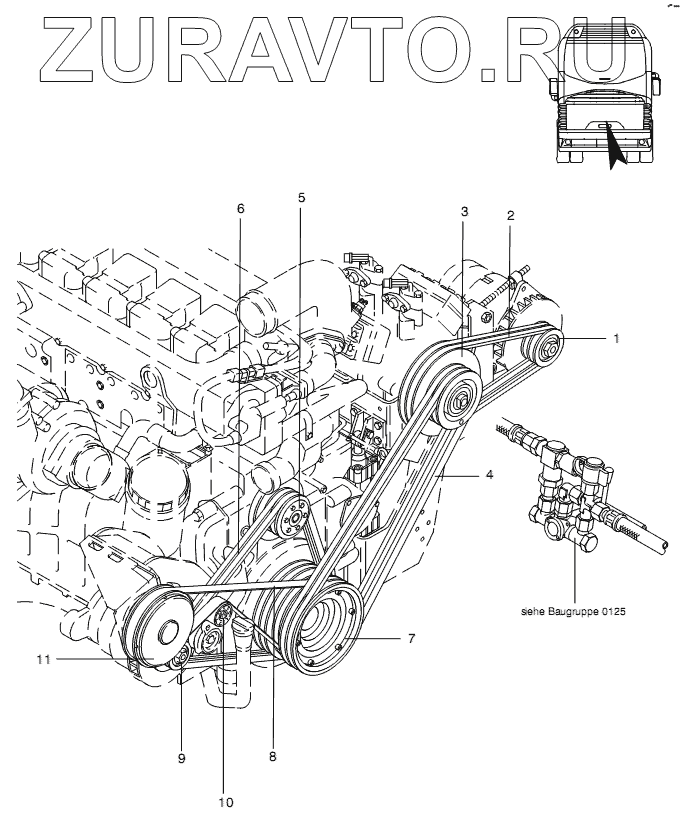 ZURAVTO.RU

6
5
3
2
1
4
sehe Baugruppe 0125
7
11
9
8
10