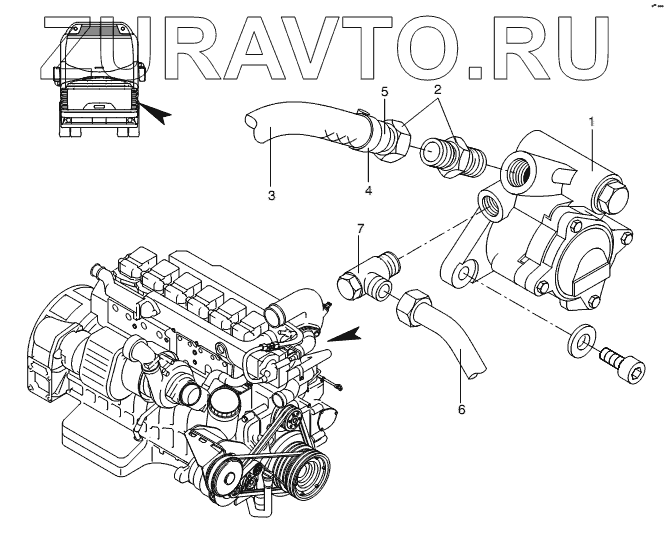 ZURAVTO.RU

5
2
1
3
4
7
6