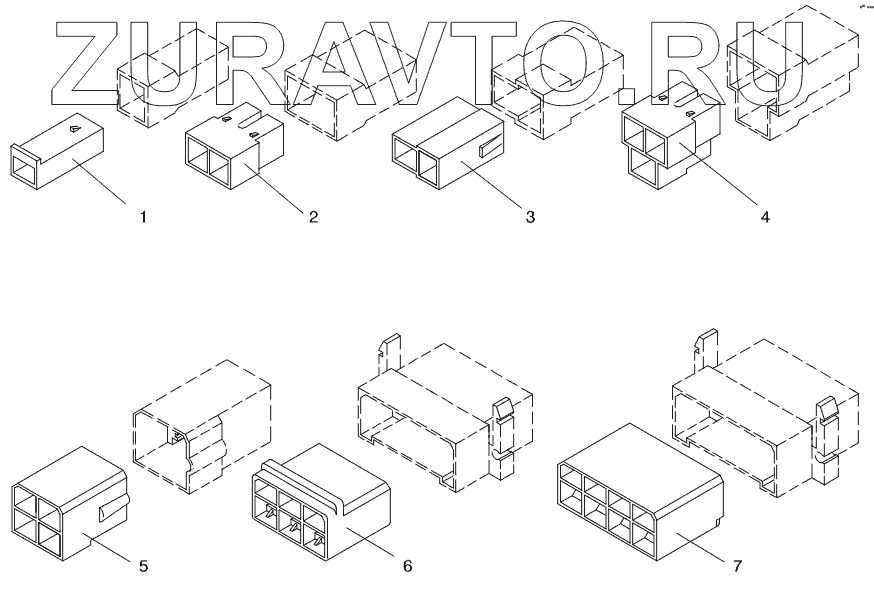 ZURAVTO.RU

1
2
3
4
5
6
7