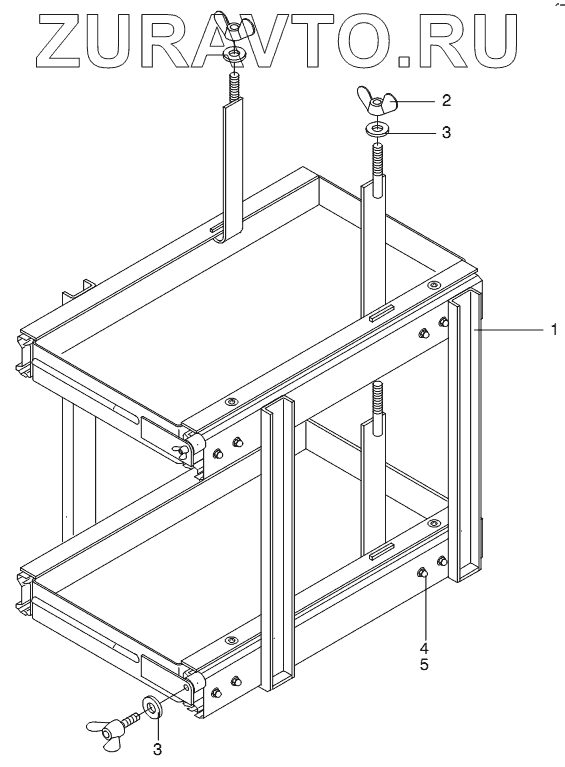 ZURAVTO.RU

2
3
1
4
5
3