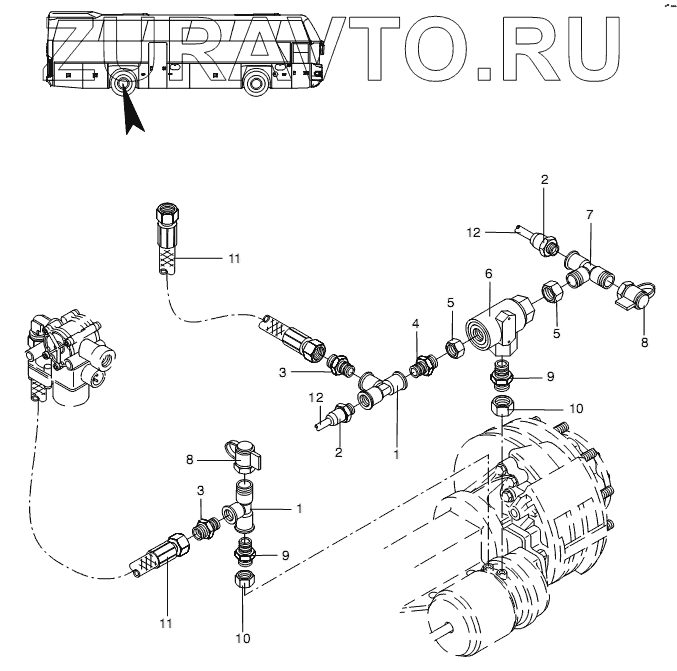 ZURAVTO.RU

2
7
12
11
6
5
4
5
8
3
9
12
10
2
1
8
3
1
9
11
10