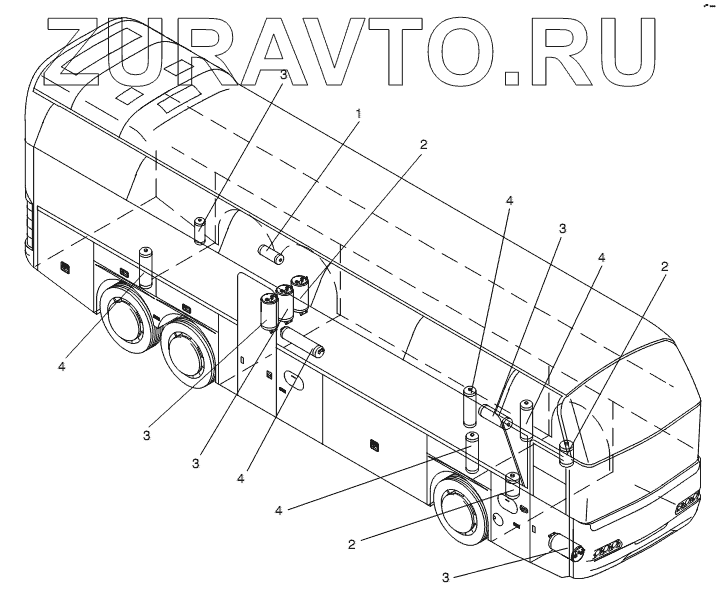 ZURAVTO.RU

3
1
2
4
3
4
2
4
3
3
4
4
2
3