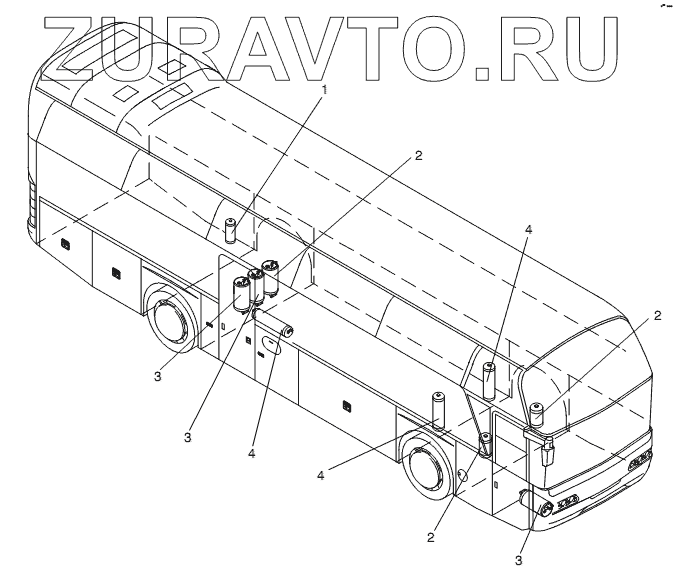 ZURAVTO.RU

1
2
4
2
3
3
4
4
2
3