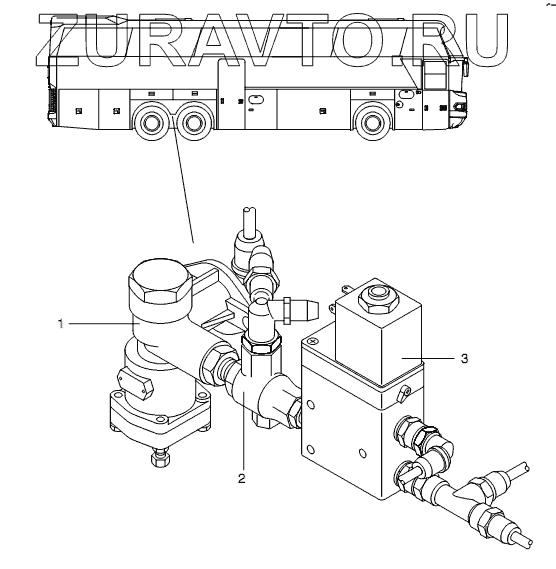 ZURAVTO.RU

1

3

2