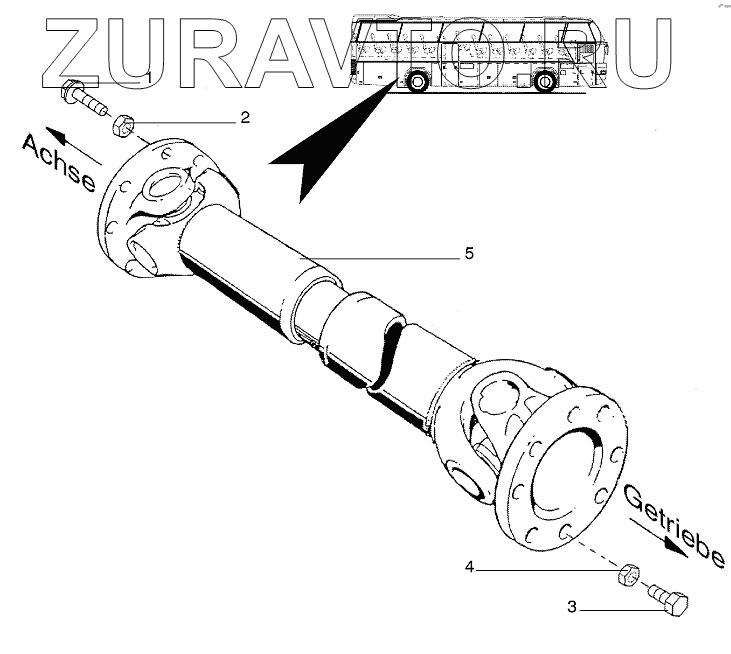 ZURAVTO.RU

1
2
Achse
5
Getriebe
4
3