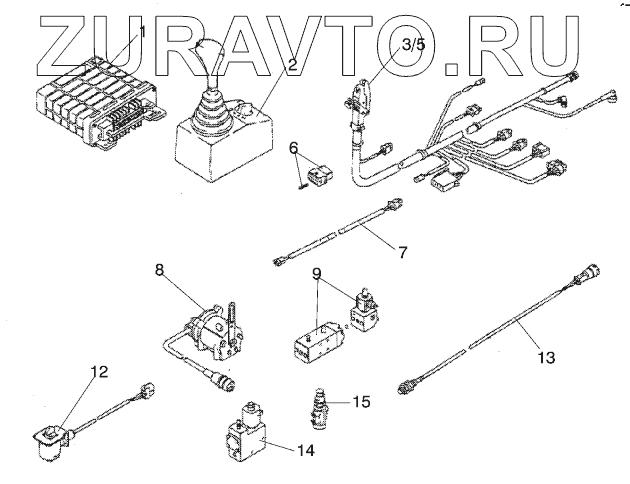 ZURAVTO.RU

1
2
3/5
6
7
8
9
13
12
15
14