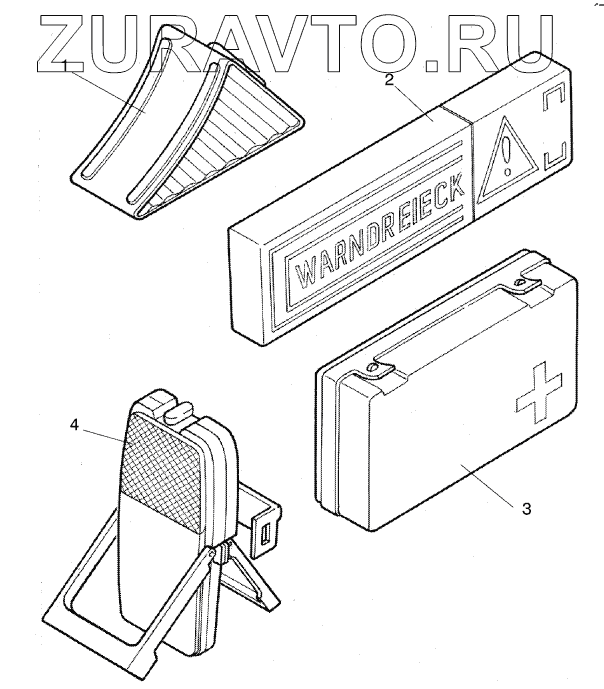 ZURAVTO.RU

1

2

WARNDREIECK

4

3