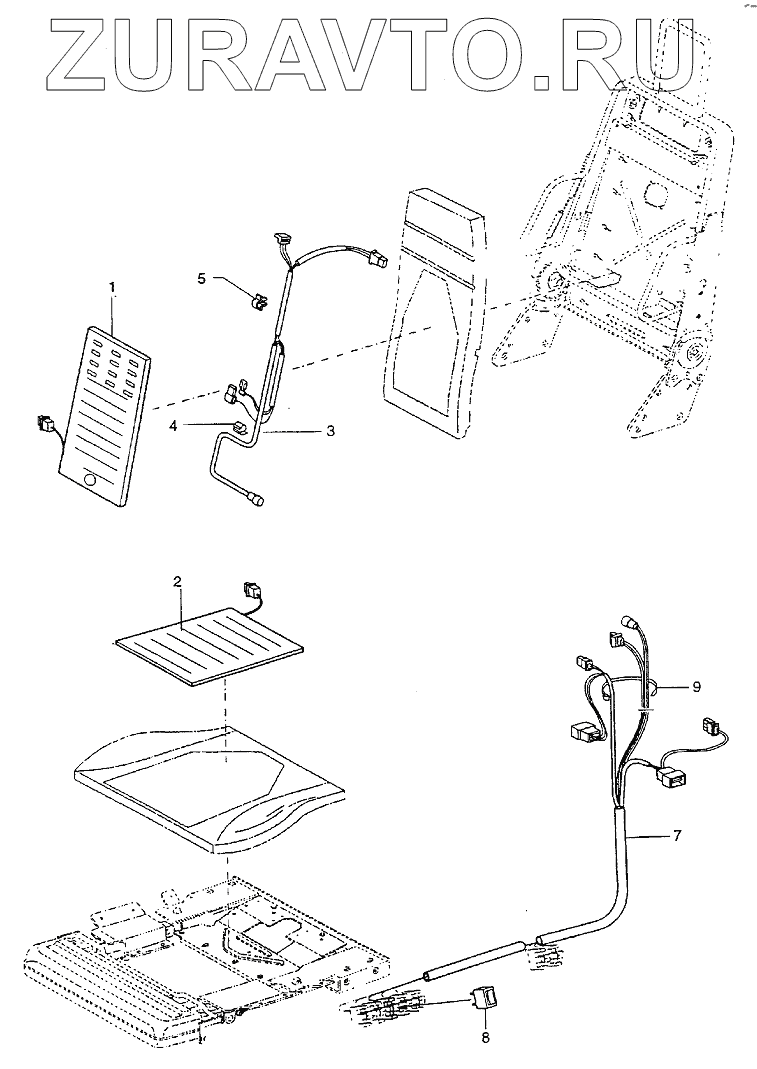 ZURAVTO.RU

1
5
4
3
2
9
7
8