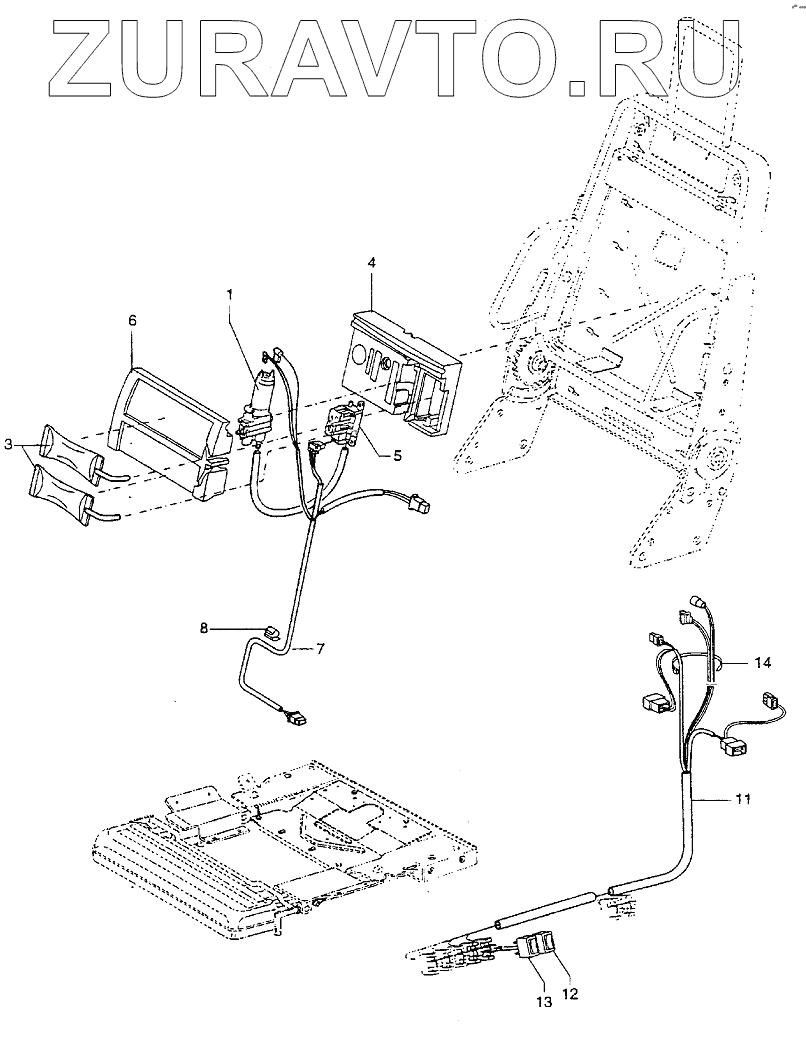 ZURAVTO.RU

4
1
6
3
5
8
7
14
11
13
12