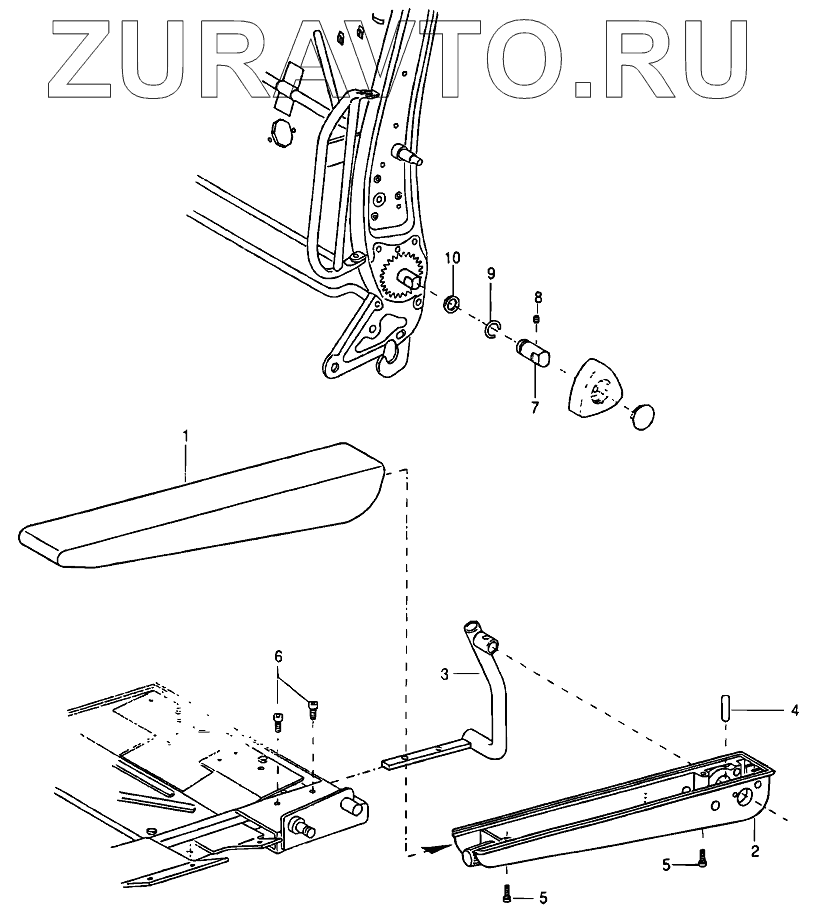 ZURAVTO.RU

10
9
8
7
1
6
3
4
2
5
5