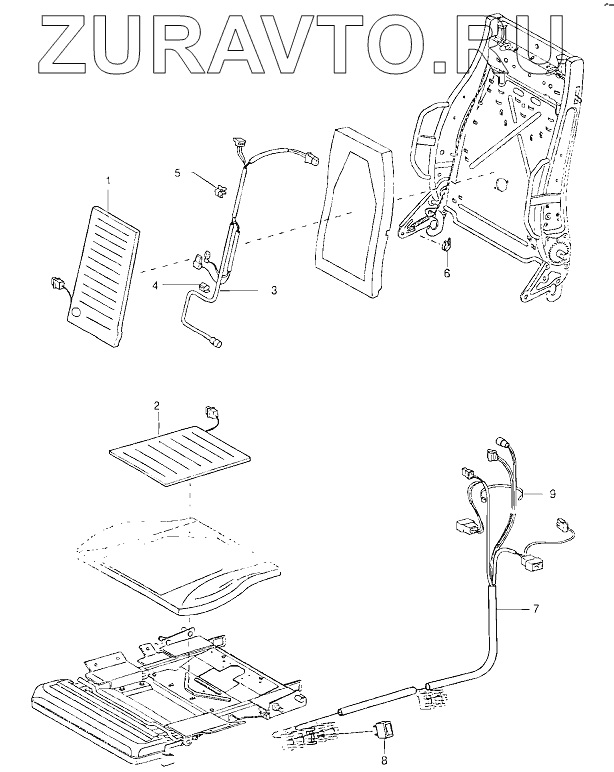 ZURAVTO.RU

1
5
4
3
6
2
9
7
8