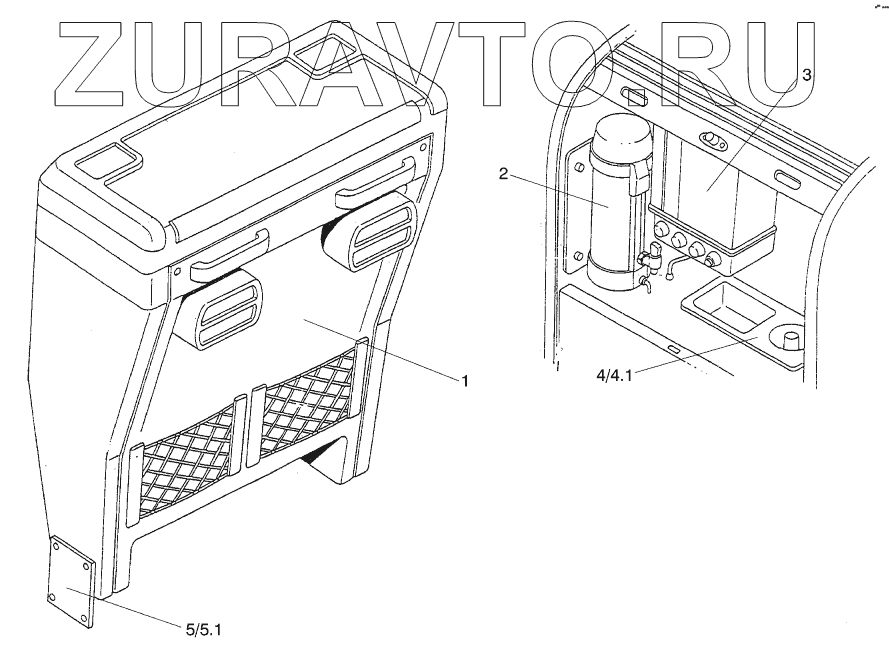 ZURAVTO.RU

3

2

1

4/4.1

5/5.1