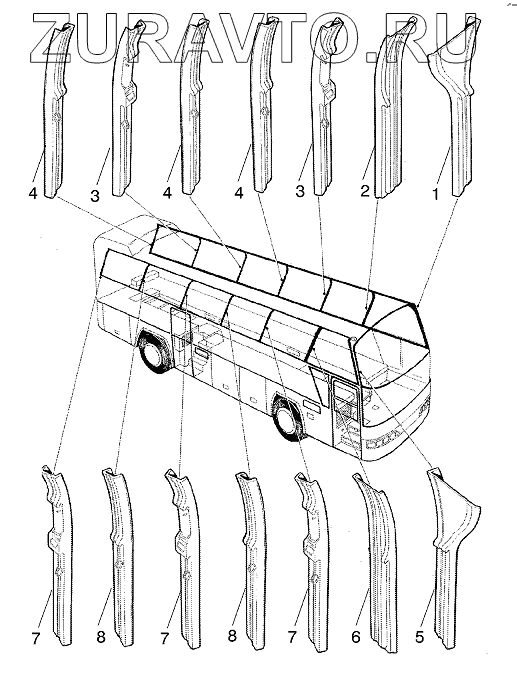 ZURAVTO.RU

4 3 4 4 3 2 1

7 8 7 8 7 6 5