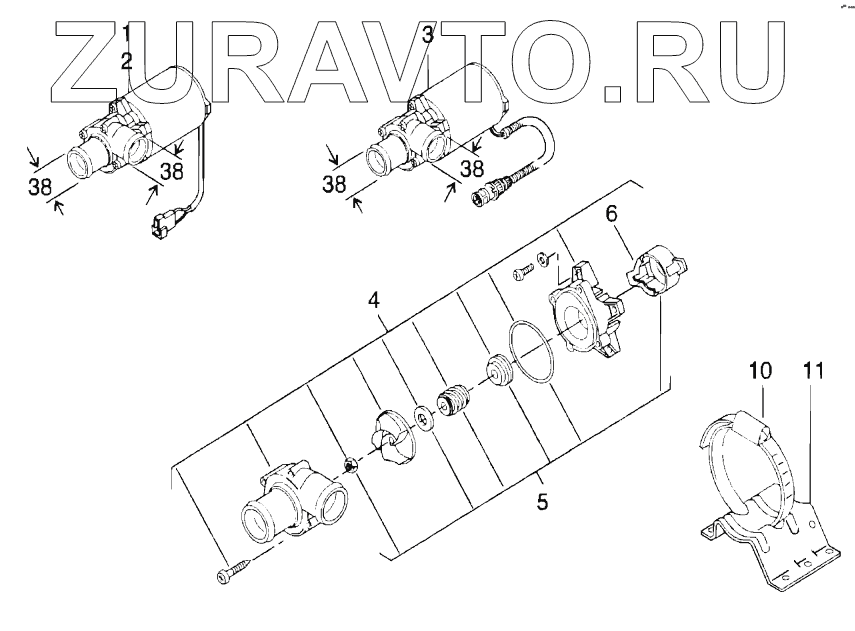 ZURAVTO.RU

1
2
3
38
38
38
38
4
5
6
10
11