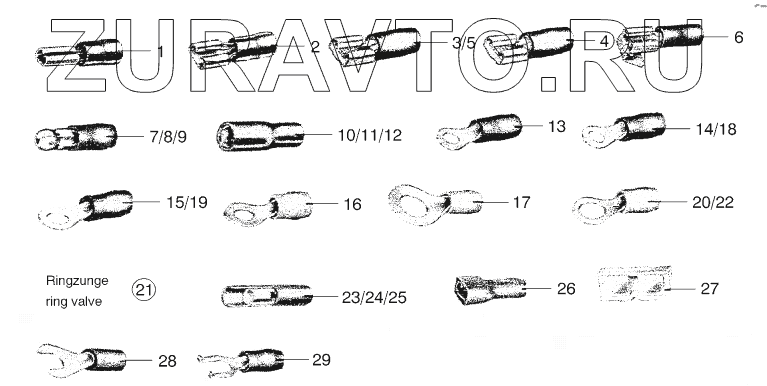 ZURAVTO.RU

1
2
3/5
4
6
7/8/9
10/11/12
13
14/18
15/19
16
17
20/22
Ringzunge
ring valve
21
23/24/25
26
27
28
29