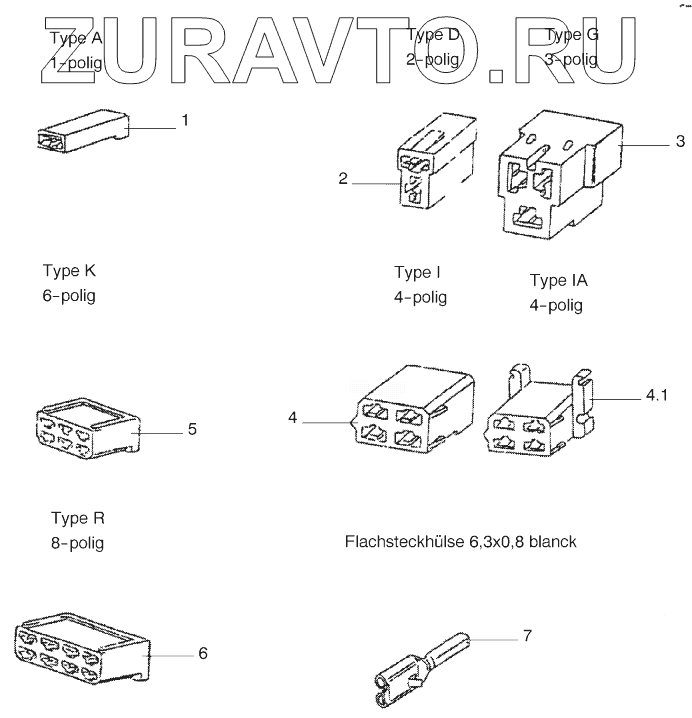 ZURAVTO.RU

Type A
1-polig

Type D
2-polig

Type G
3-polig

1

2

3

Type K
6-polig

Type I
4-polig

Type IA
4-polig

5

4

4.1

Type R
8-polig

Flachsteckhülse 6,3x0,8 blanck

6

7