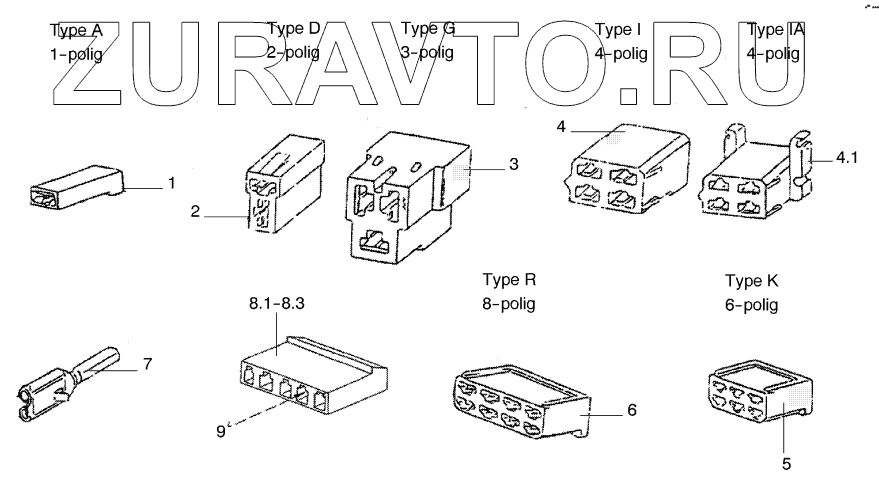 ZURAVTO.RU

Type A
1-polig

Type D
2-polig

Type G
3-polig

Type I
4-polig

Type IA
4-polig

1
2
3
4
4.1

Type R
8-polig

Type K
6-polig

8.1-8.3

7
9
6
5