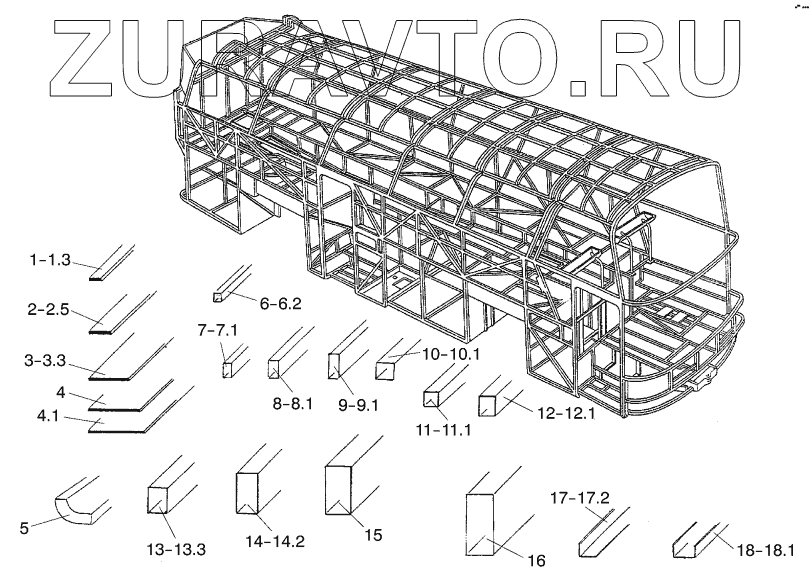 ZUPAVTO.RU

1-1.3
2-2.5
3-3.3
4
4.1
5
6-6.2
7-7.1
8-8.1
9-9.1
10-10.1
11-11.1
12-12.1
13-13.3
14-14.2
15
16
17-17.2
18-18.1