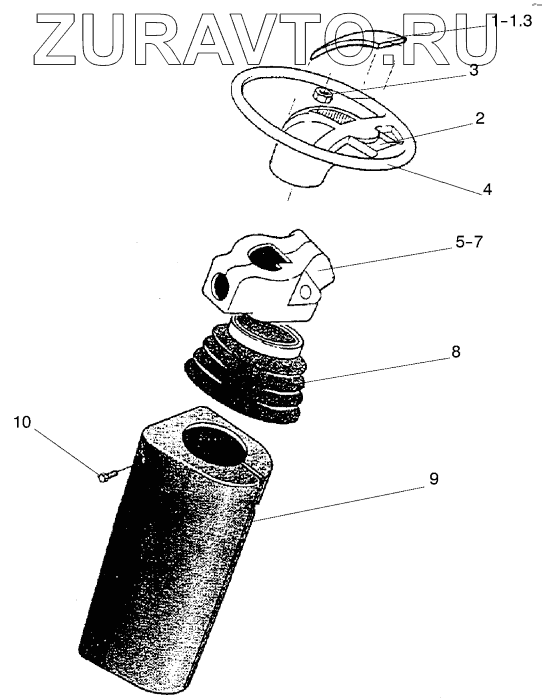 ZURAVTO.RU

1-1.3
3
2
4
5-7
8
10
9