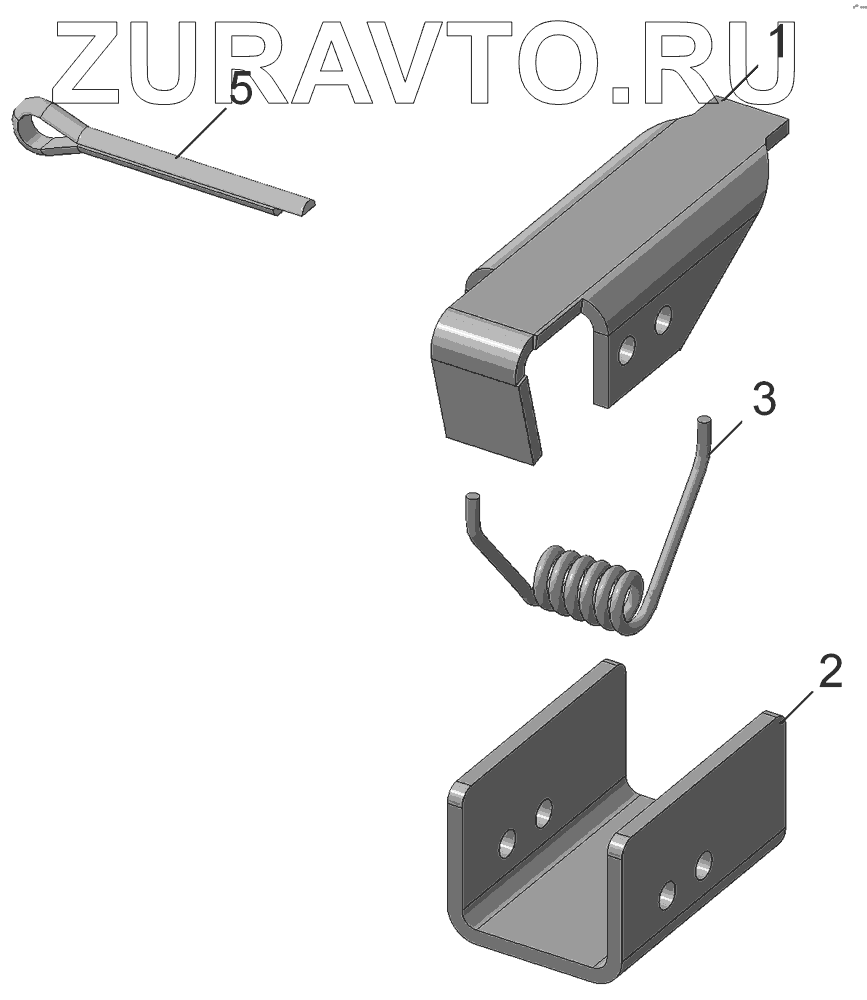 ZURAVTO.RU
1
5
3
2