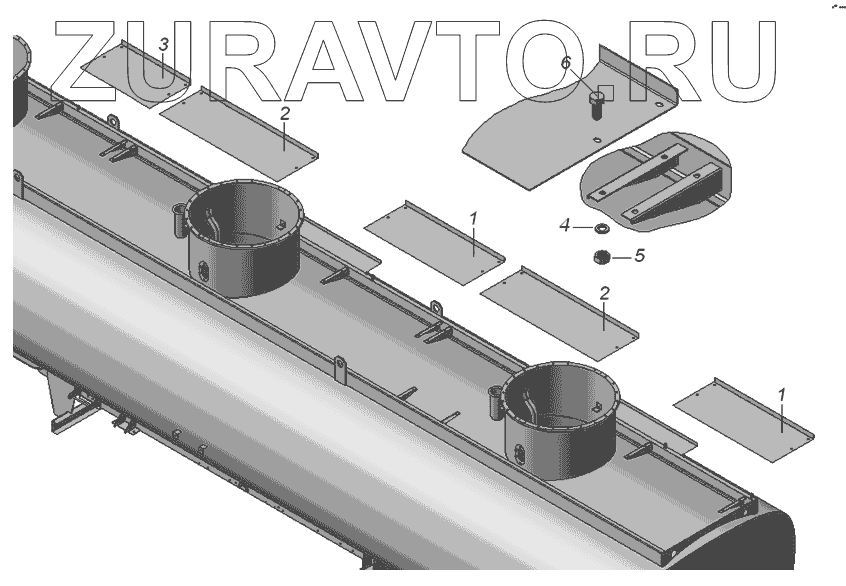 ZURAVTO.RU

3
6
2
1
4
5
2
1