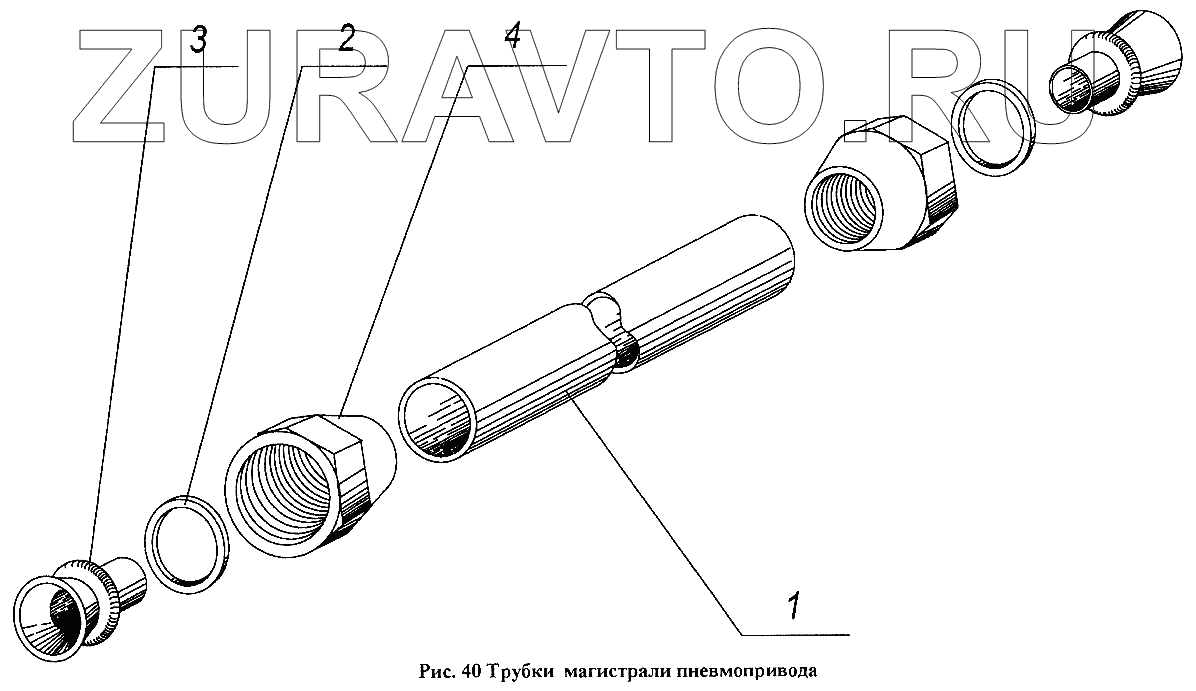 ZURAVTO.RU

3
2
4
1

Рис. 40 Трубки магистрали пневмопривода