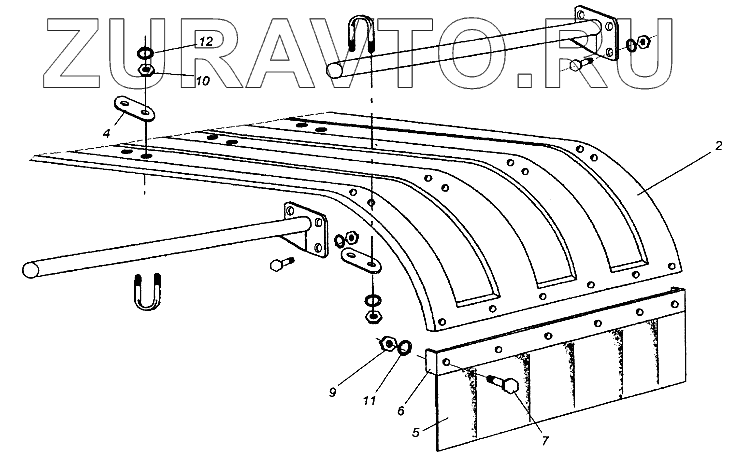 ZURAVTO.RU

12
10
4
2
9
11
6
5
7