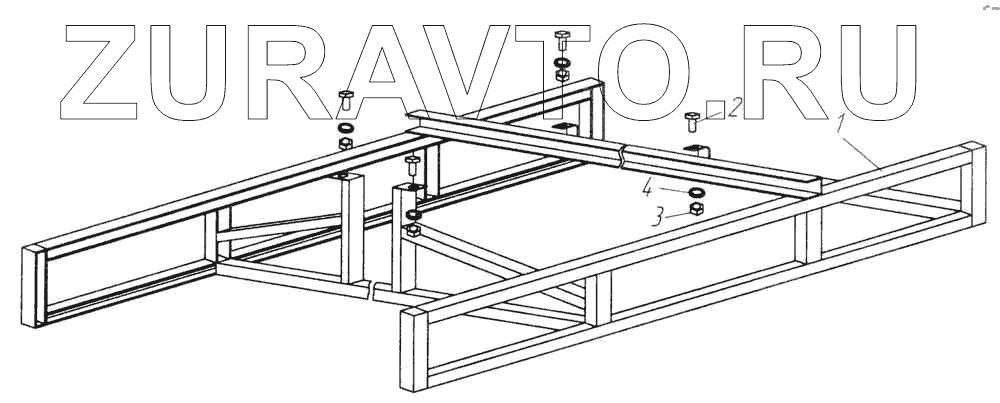 ZURAVTO.RU

2

1

4

3