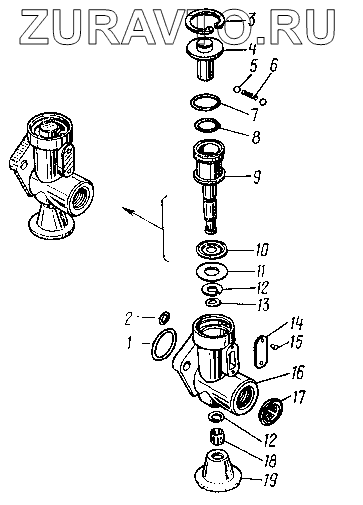 ZURAVTO.RU
3
4
5
6
7
8
9
10
11
12
13
2
1
14
15
16
17
12
18
19