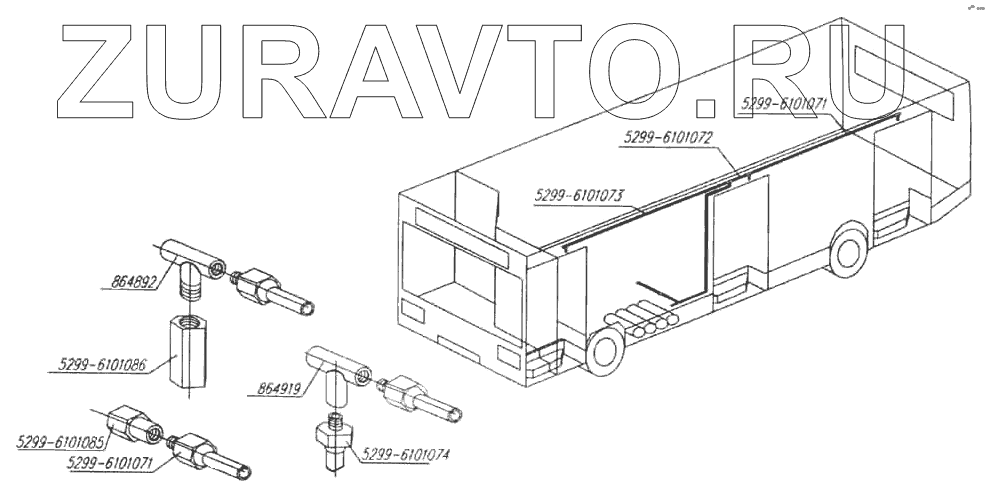 ZURAVTO.RU

5299-6101071
5299-6101072
5299-6101073
864892
5299-6101086
864919
5299-6101085
5299-6101071
5299-6101074