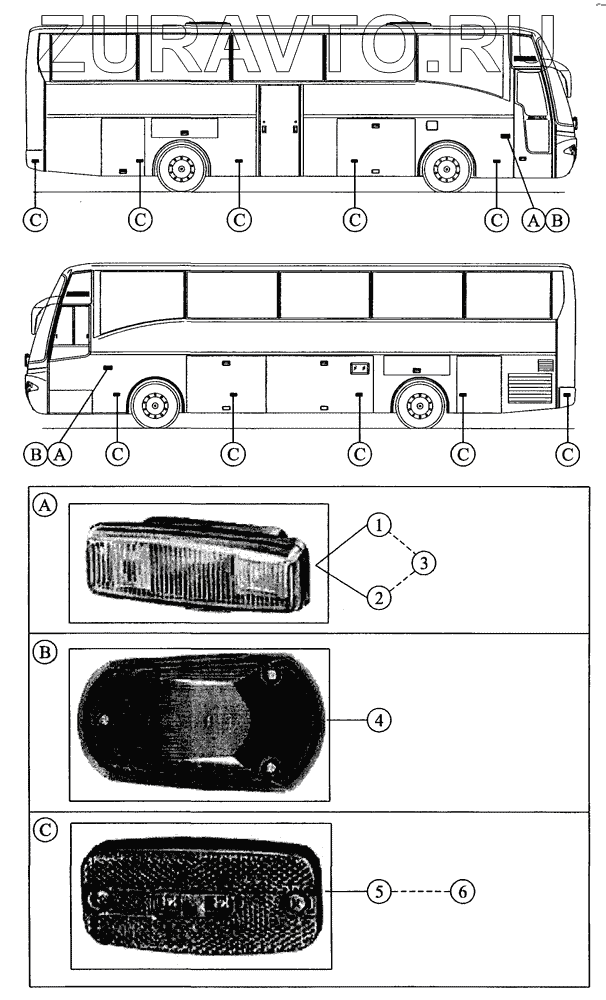 ZURAVTO.RU

C C C C C A B

B A C C C C C

A
1
3
2

B
4

C
5
6