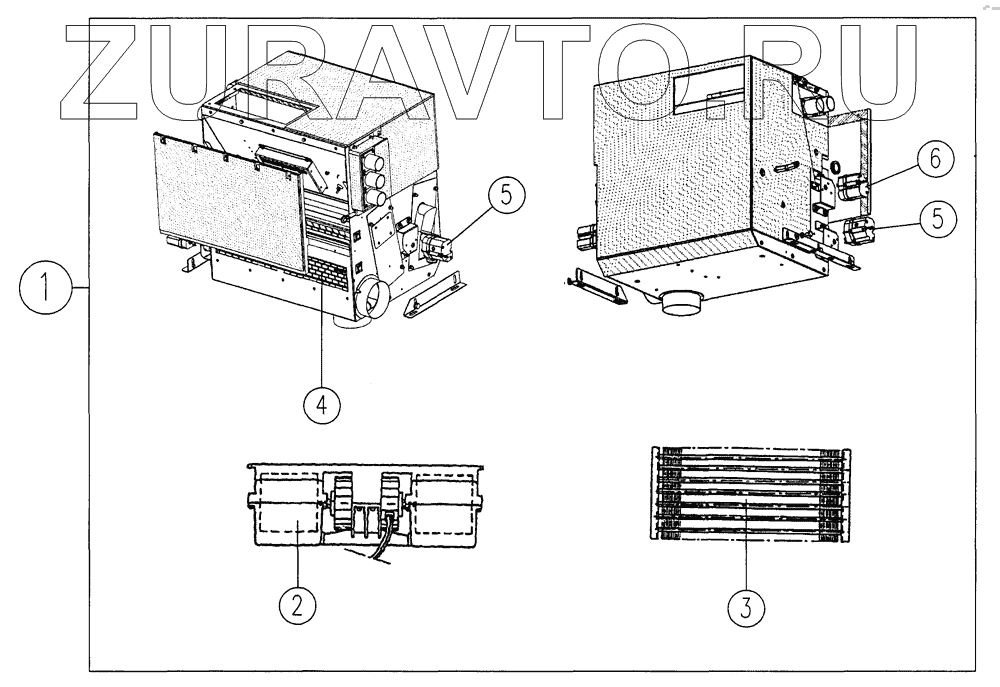 ZURAVTO.RU

5

6

5

1

4

2

3