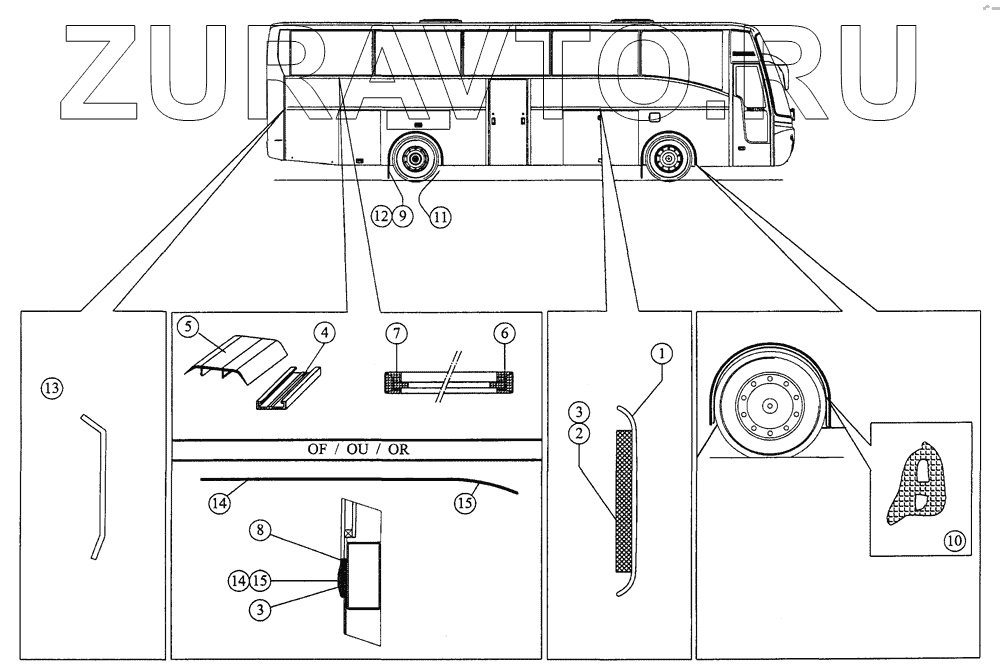 ZURAVTO.RU

12 9 11

13

5 4

7 6

OF / OU / OR

14 15

8

14 15

3

1

3
2

10