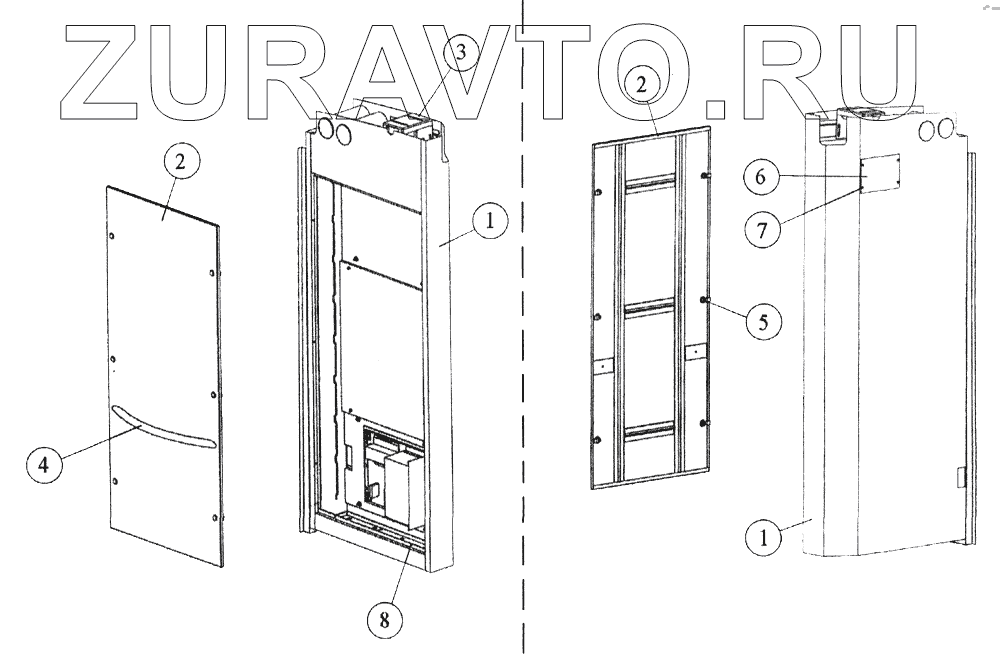 ZURAVTO.RU

3
2
1
4
8
2
6
7
5
1