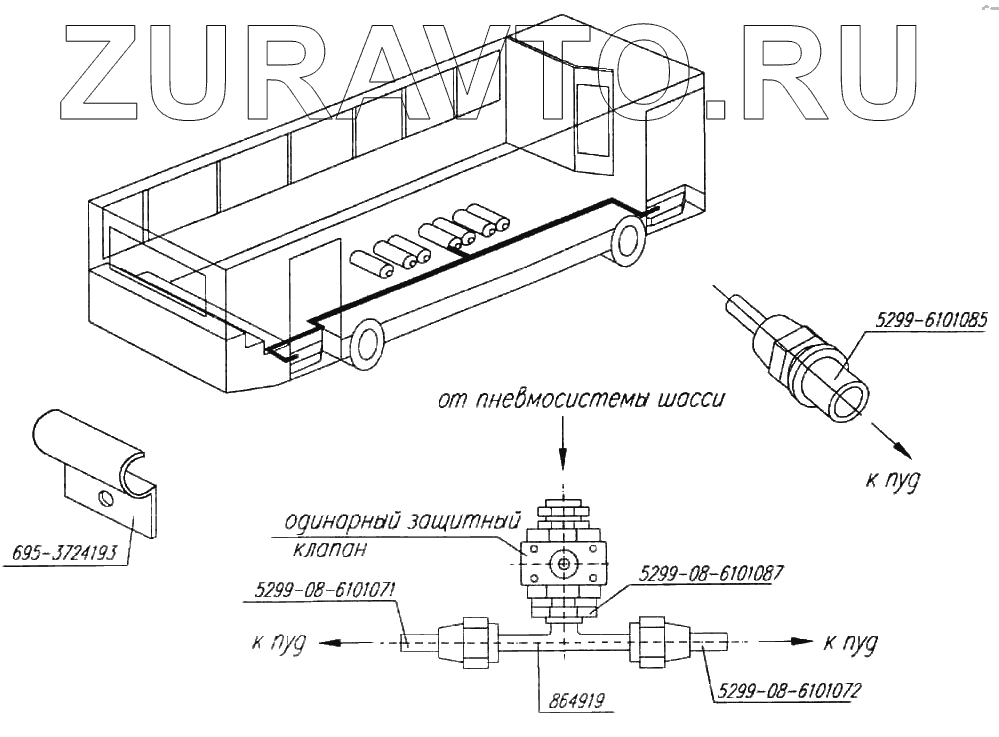 ZURAVTO.RU

5299-6101085

к пуд

от пневмосистемы шасси

695-3724193

одинарный защитный клапан

5299-08-6101087

5299-08-6101071

к пуд

к пуд

864919

5299-08-6101072