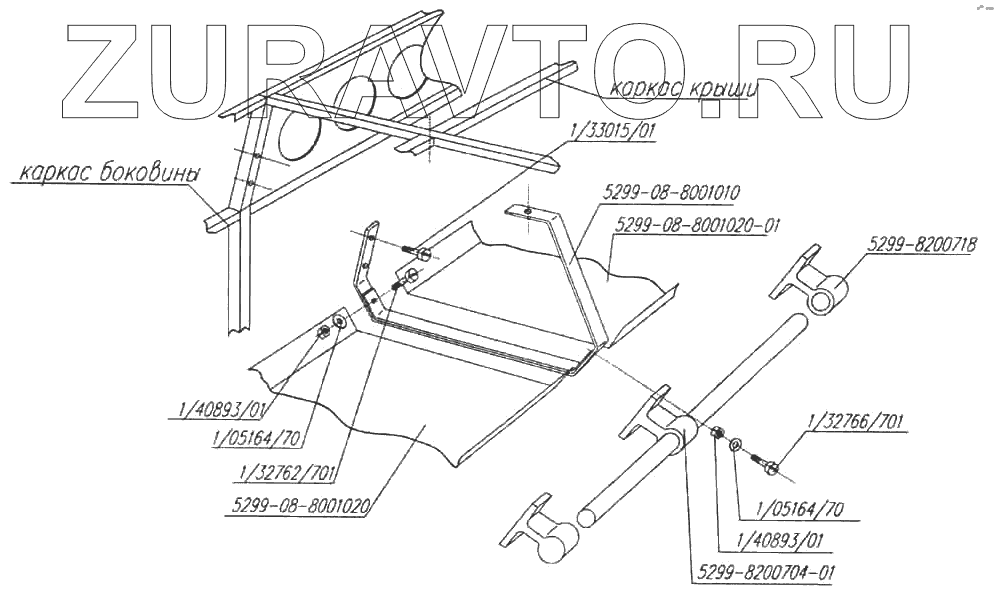 ZURAVTO.RU

каркас крыши

1/33015/01

каркас боковины

5299-08-8001010

5299-08-8001020-01

5299-8200718

1/40893/01

1/05164/70

1/32762/701

5299-08-8001020

1/32766/701

1/05164/70

1/40893/01

5299-8200704-01