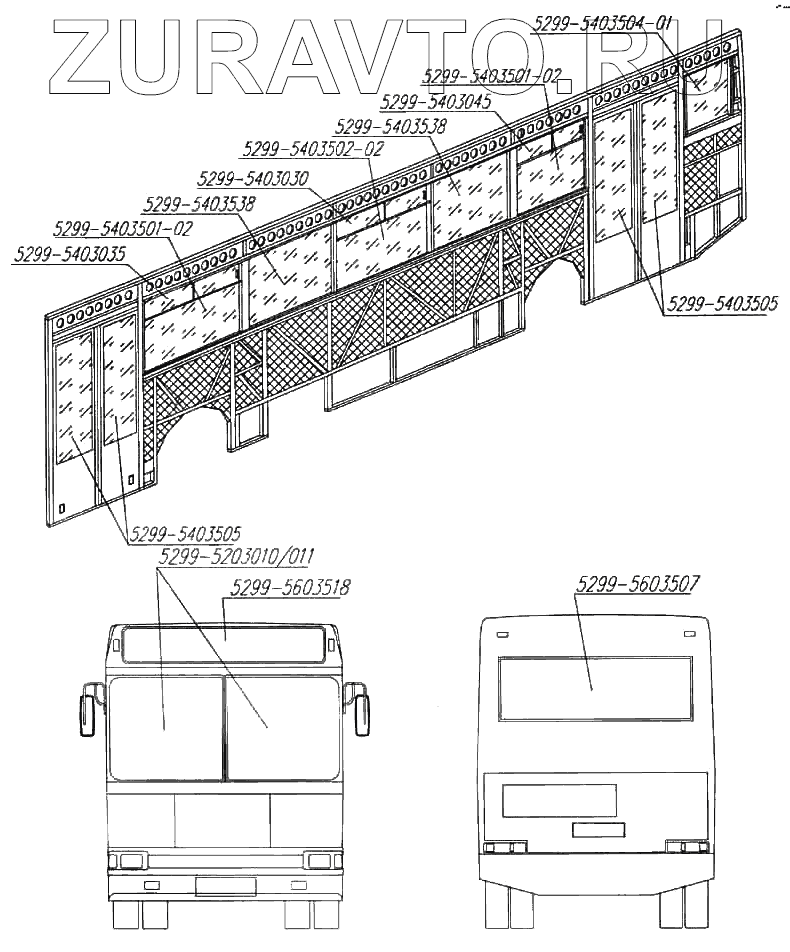 ZURAVTO.RU

5299-5403504-01
5299-5403501-02
5299-5403045
5299-5403538
5299-5403502-02
5299-5403030
5299-5403538
5299-5403501-02
5299-5403035
5299-5403505
5299-5403505
5299-5203010/011
5299-5603518
5299-5603507