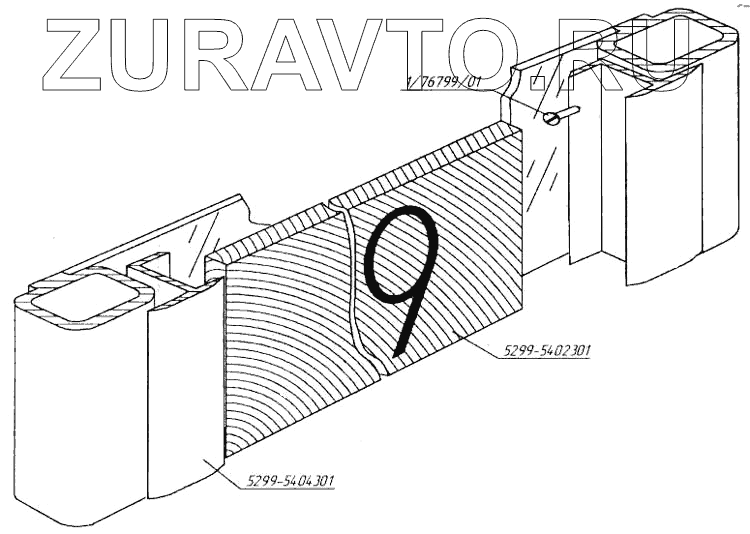 ZURAVTO.RU
1/76799/01
9
5299-5402301
5299-5404301