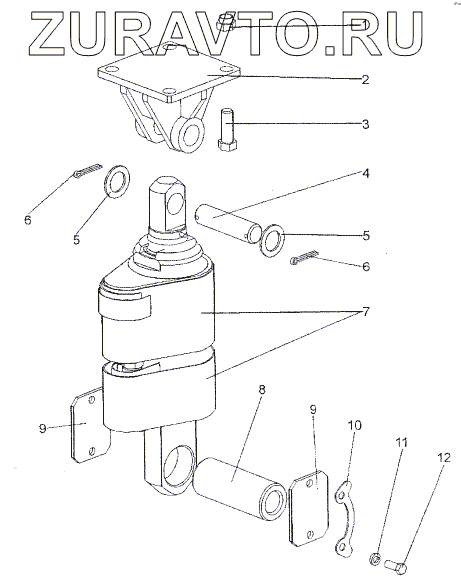 ZURAVTO.RU

1
2
3
4
6
5
5
6
7
8
9
9
10
11
12